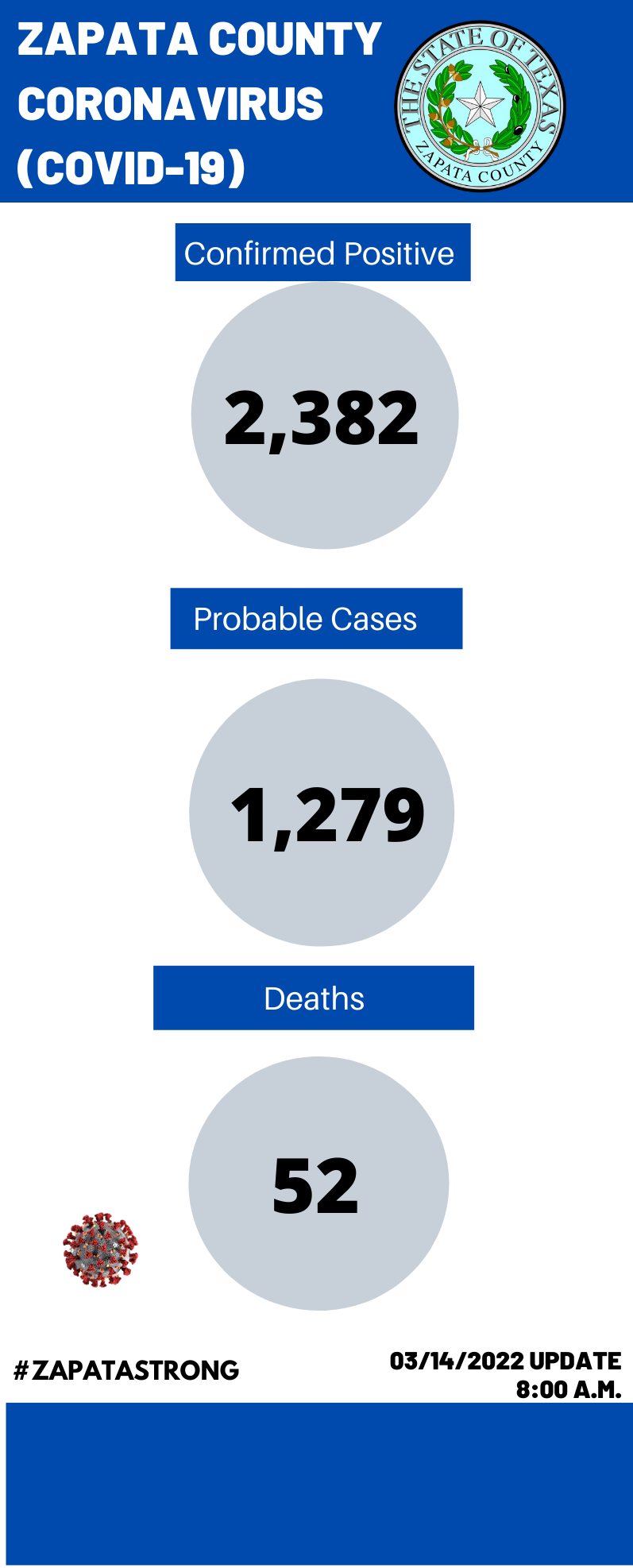 ZAPATA COUNTY CORONAVIRUS (COVID-19)

THE STATE OF TEXAS
ZAPATA COUNTY

Confirmed Positive

2,382

Probable Cases

1,279

Deaths

52

#ZAPATASTRONG

03/14/2022 UPDATE
8:00 A.M.